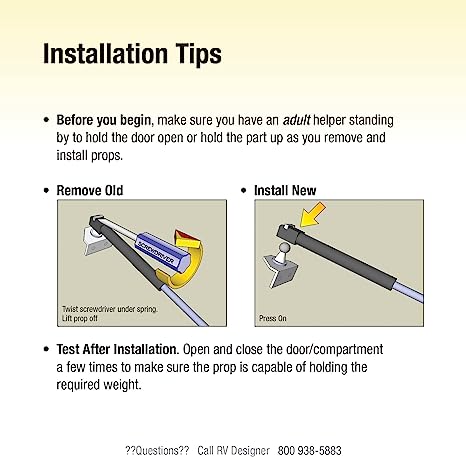 Installation Tips

• Before you begin, make sure you have an adult helper standing by to hold the door open or hold the part up as you remove and install props.

• Remove Old

SCREWDRIVER

Twist screwdriver under spring. Lift prop off

• Install New

Press On

• Test After Installation. Open and close the door/compartment a few times to make sure the prop is capable of holding the required weight.

??Questions?? Call RV Designer 800 938-5883