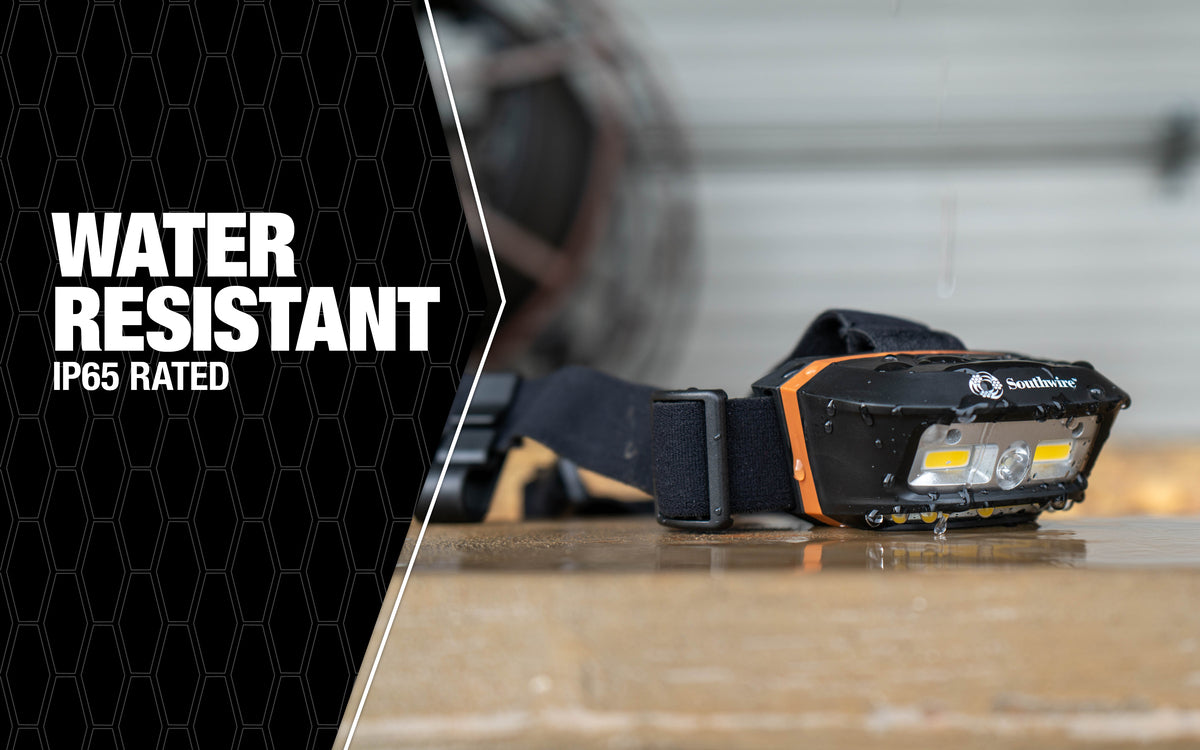 WATER RESISTANT
IP65 RATED

Southwire